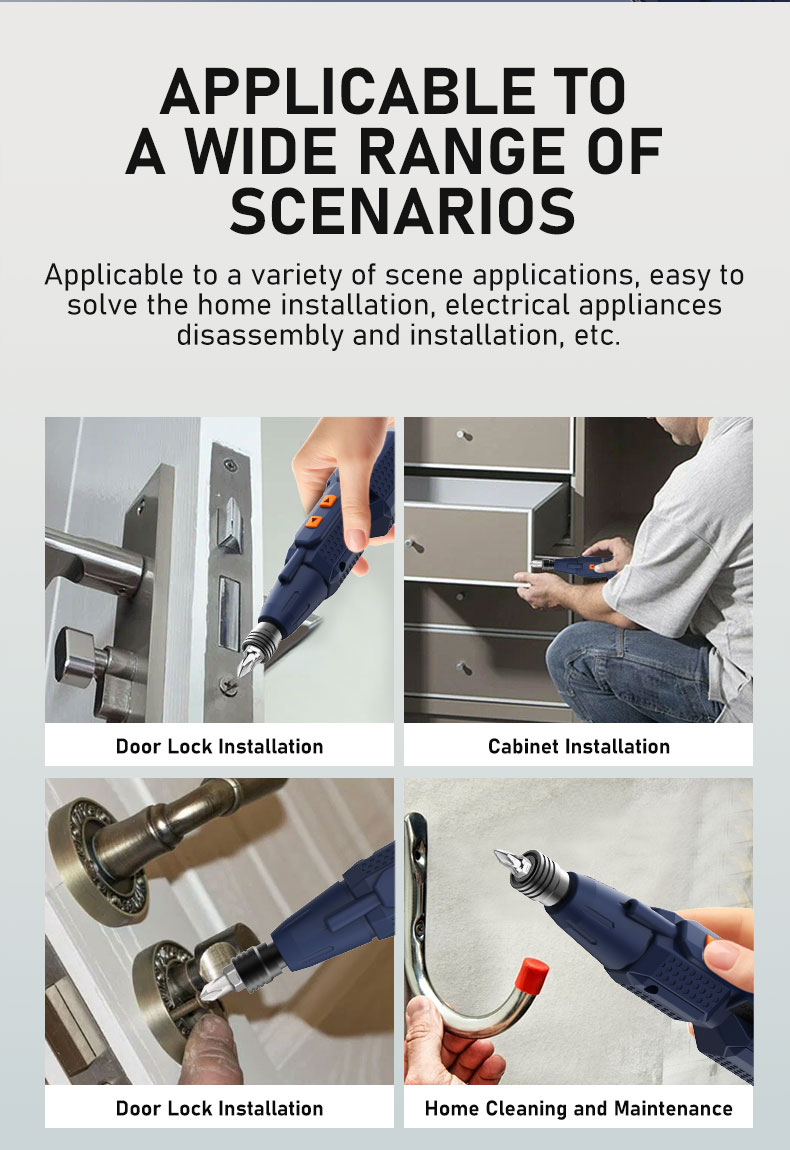 APPLICABLE TO A WIDE RANGE OF SCENARIOS

Applicable to a variety of scene applications, easy to solve the home installation, electrical appliances disassembly and installation, etc.

Door Lock Installation

Cabinet Installation

Door Lock Installation

Home Cleaning and Maintenance