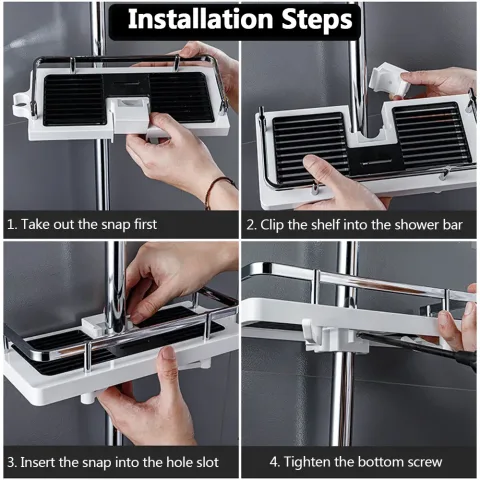 Installation Steps

1. Take out the snap first

2. Clip the shelf into the shower bar

3. Insert the snap into the hole slot

4. Tighten the bottom screw